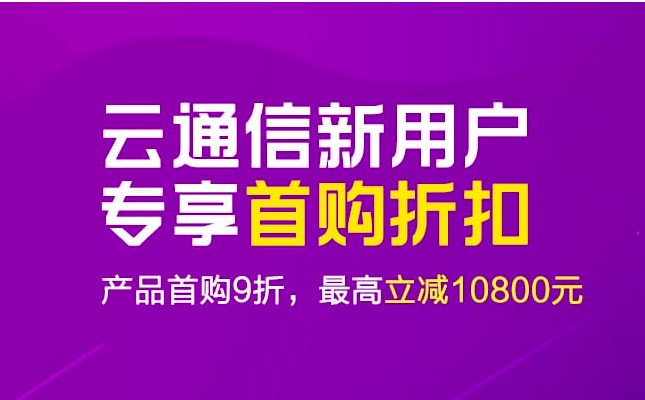 云通信新用户
专享首购折扣

产品首购9折，最高立减10800元