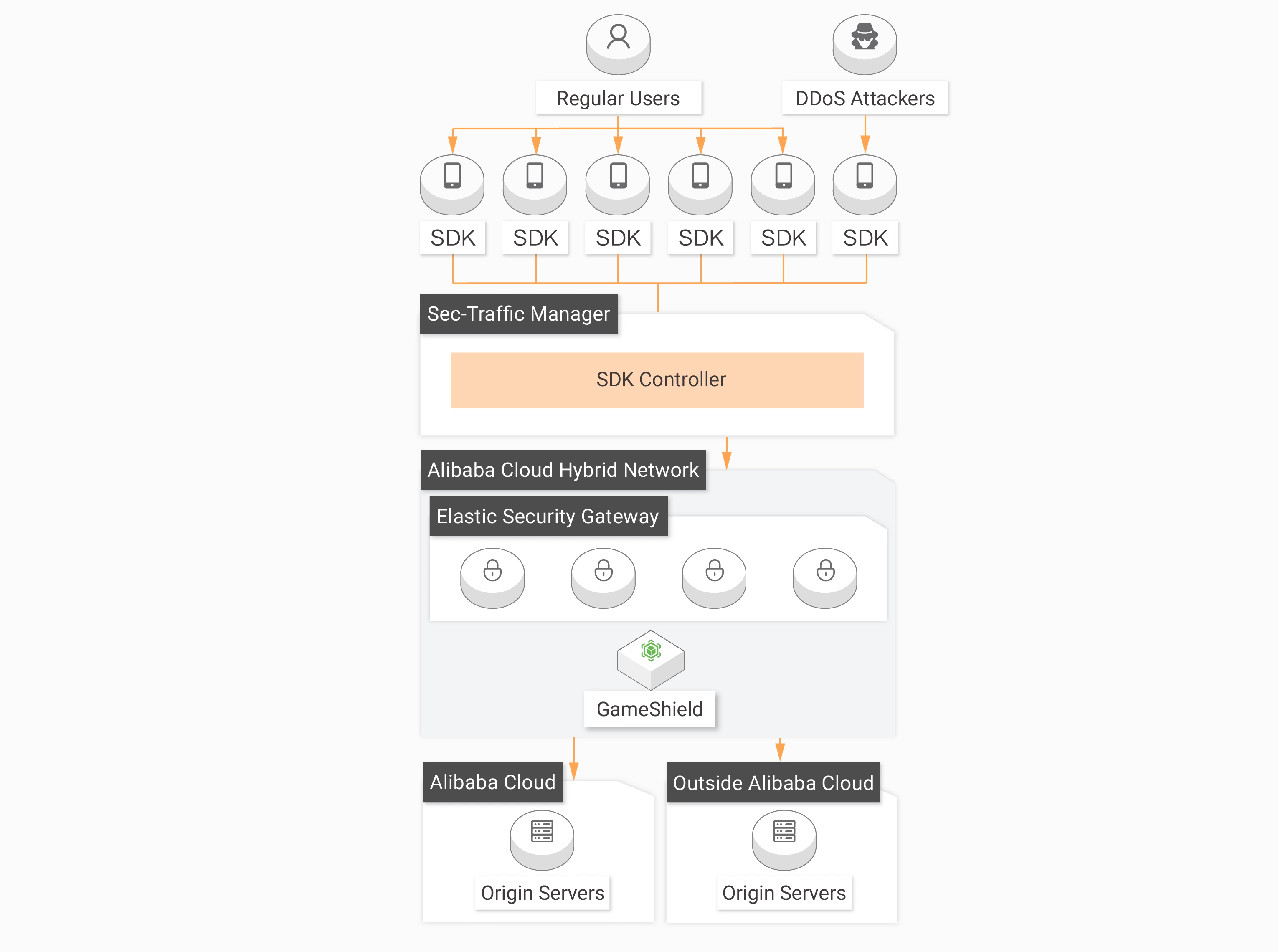 Regular Users

DDoS Attackers

SDK

SDK

SDK

SDK

SDK

SDK

Sec-Traffic Manager

SDK Controller

Alibaba Cloud Hybrid Network

Elastic Security Gateway

GameShield

Alibaba Cloud

Origin Servers

Outside Alibaba Cloud

Origin Servers