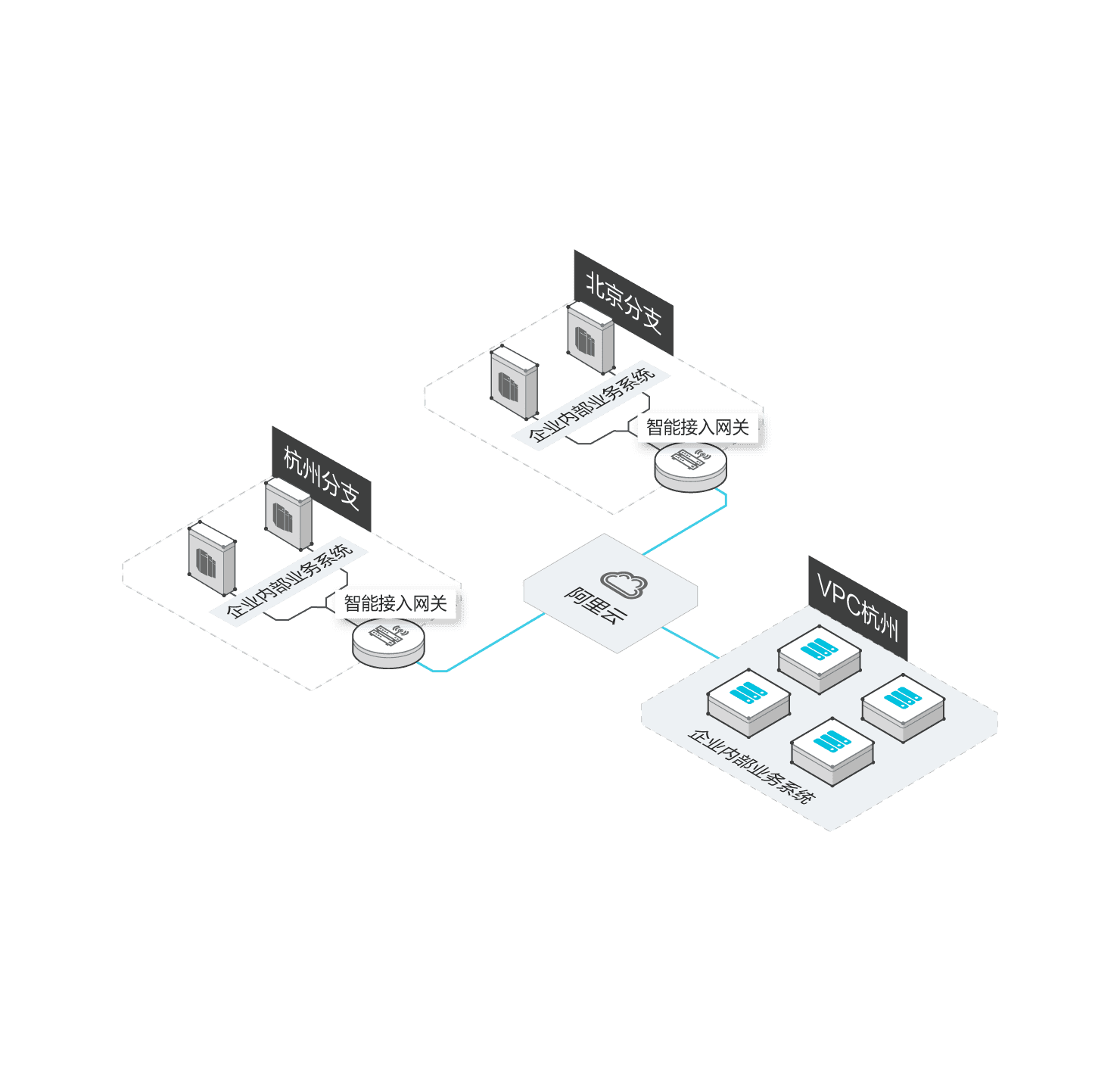 北京分支

企业内部业务系统

智能接入网关

杭州分支

企业内部业务系统

智能接入网关

阿里云

VPC杭州

企业内部业务系统