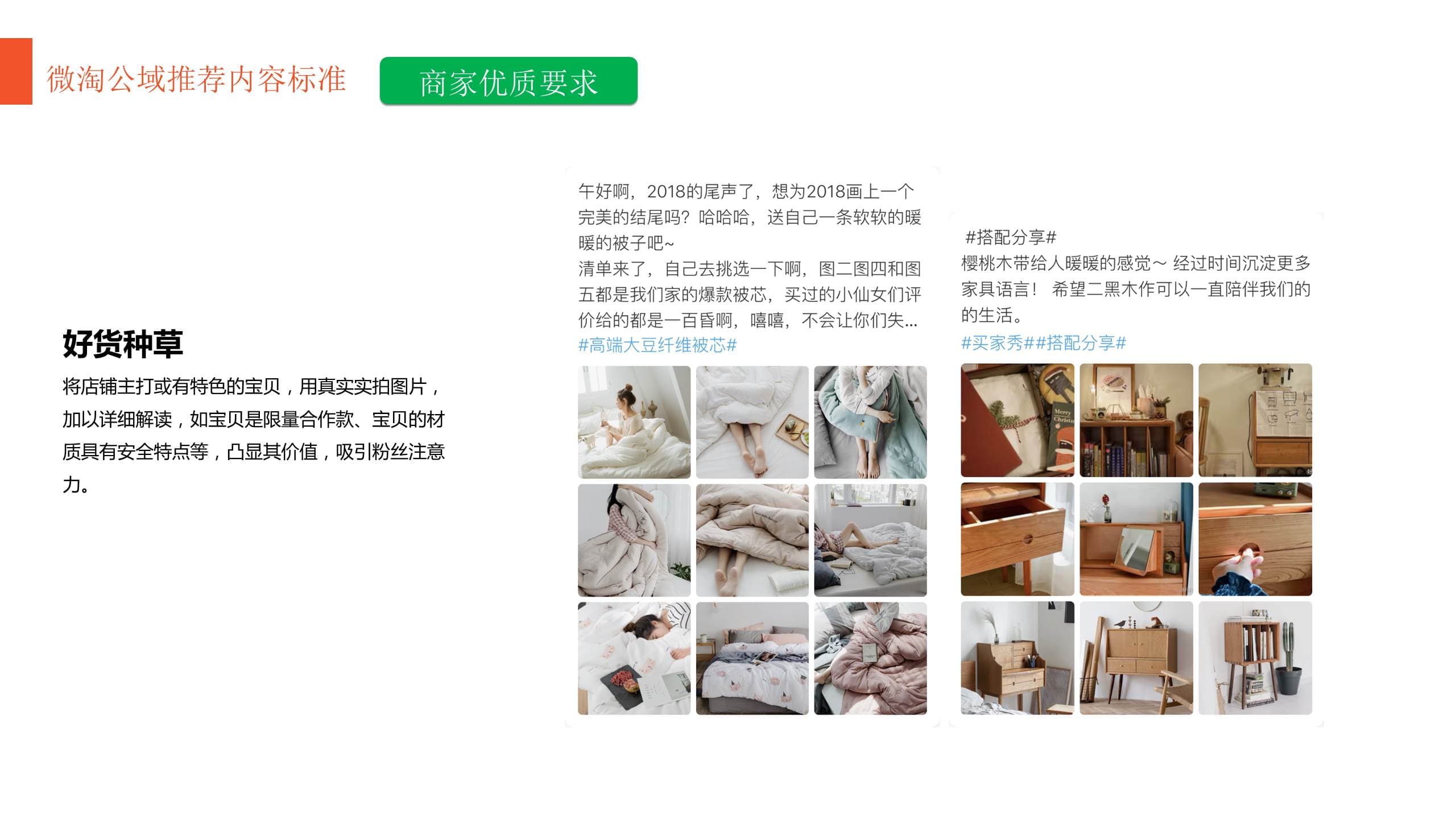 微淘公域推荐内容标准

商家优质要求

好货种草

将店铺主打或有特色的宝贝，用真实实拍图片，加以详细解读，如宝贝是限量合作款、宝贝的材质具有安全特点等，凸显其价值，吸引粉丝注意力。

午好啊，2018的尾声了，想为2018画上一个完美的结尾吗？哈哈哈，送自己一条软软的暖暖的被子吧~
清单来了，自己去挑选一下啊，图二图四和图五都是我们家的爆款被芯，买过的小仙女们评价给的都是一百昏啊，嘻嘻，不会让你们失...
#高端大豆纤维被芯#

#搭配分享#
樱桃木带给人暖暖的感觉～ 经过时间沉淀更多家具语言！ 希望二黑木作可以一直陪伴我们的的生活。
#买家秀##搭配分享#

Merry Christmas