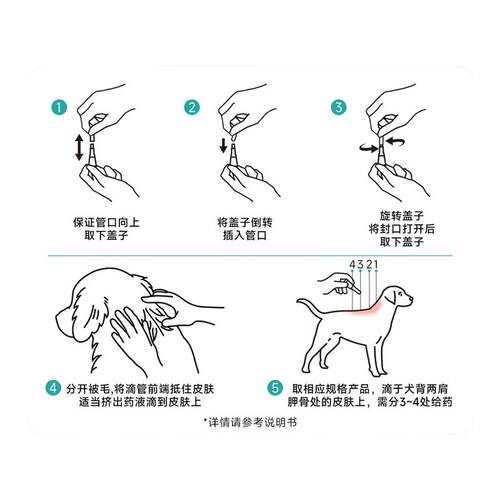 1
保证管口向上
取下盖子

2
将盖子倒转
插入管口

3
旋转盖子
将封口打开后
取下盖子

4 3 2 1

4 分开被毛,将滴管前端抵住皮肤
适当挤出药液滴到皮肤上

5 取相应规格产品，滴于犬背两肩
胛骨处的皮肤上，需分3~4处给药

*详情请参考说明书