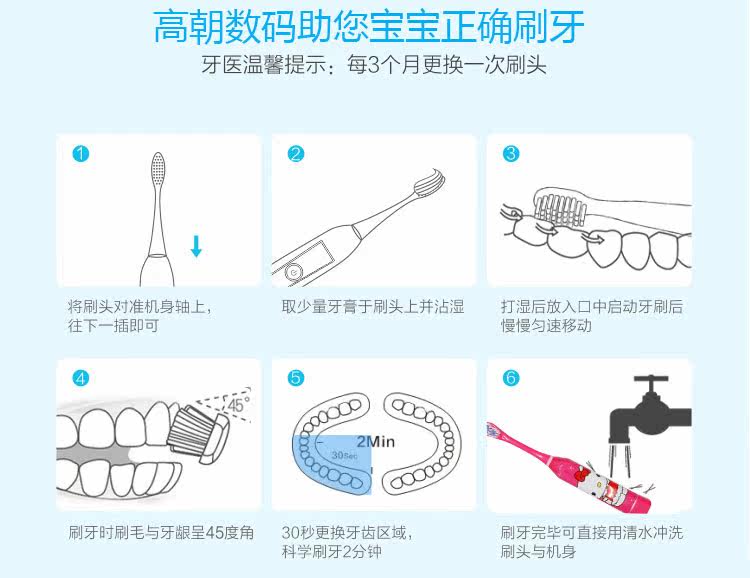 高朝数码助您宝宝正确刷牙
牙医温馨提示：每3个月更换一次刷头

1
将刷头对准机身轴上，往下一插即可

2
取少量牙膏于刷头上并沾湿

3
打湿后放入口中启动牙刷后慢慢匀速移动

4
45°
刷牙时刷毛与牙龈呈45度角

5
2Min
30Sec
30秒更换牙齿区域，科学刷牙2分钟

6
刷牙完毕可直接用清水冲洗刷头与机身