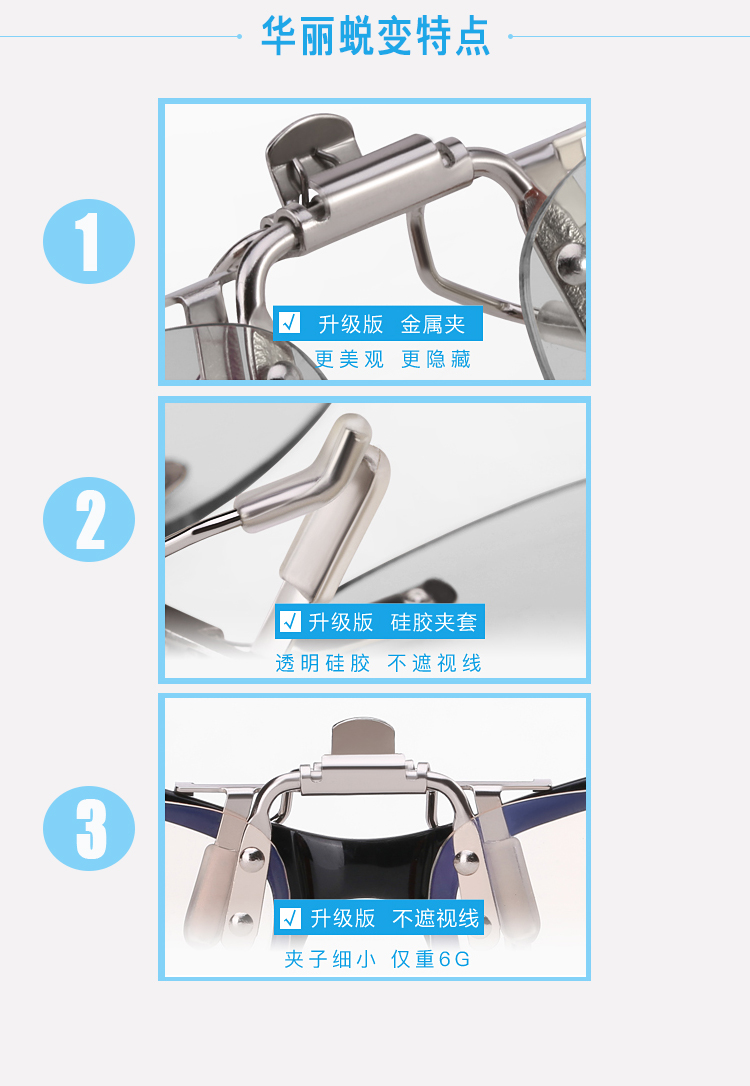 华丽蜕变特点

1

√ 升级版 金属夹
更美观 更隐藏

2

√ 升级版 硅胶夹套
透明硅胶 不遮视线

3

√ 升级版 不遮视线
夹子细小 仅重6G