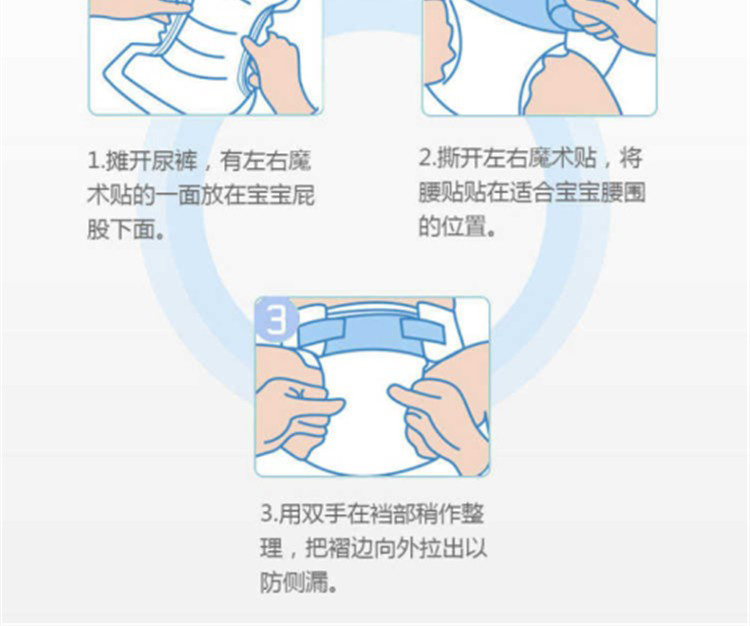 1.摊开尿裤，有左右魔术贴的一面放在宝宝屁股下面。

2.撕开左右魔术贴，将腰贴贴在适合宝宝腰围的位置。

3

3.用双手在裆部稍作整理，把褶边向外拉出以防侧漏。