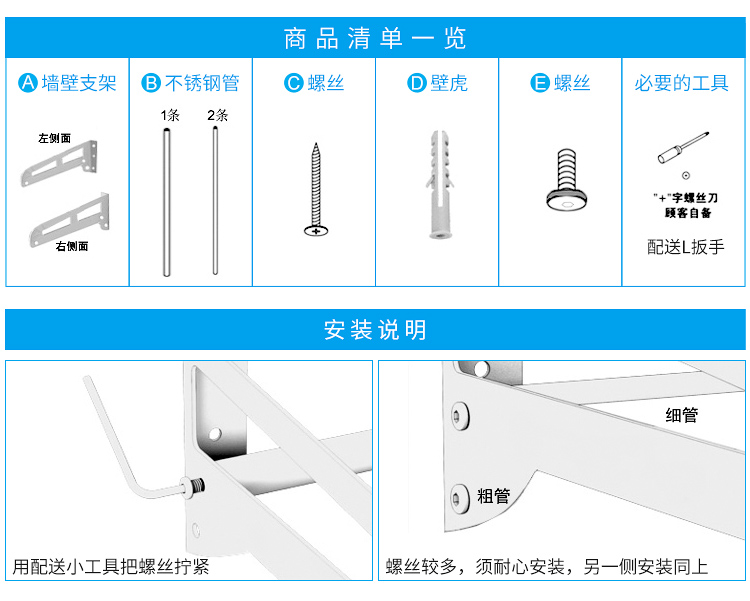 商品清单一览

A 墙壁支架

左侧面

右侧面

B 不锈钢管

1条

2条

C 螺丝

D 壁虎

E 螺丝

必要的工具

"+"字螺丝刀
顾客自备

配送L扳手

安装说明

用配送小工具把螺丝拧紧

细管

粗管

螺丝较多，须耐心安装，另一侧安装同上