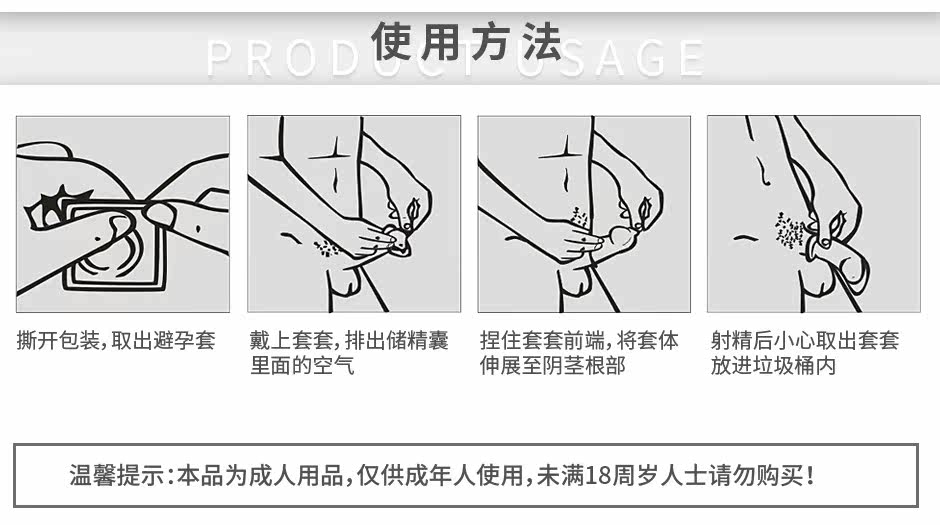 使用方法
PRODUCT USAGE

撕开包装，取出避孕套

戴上套套，排出储精囊里面的空气

捏住套套前端，将套体伸展至阴茎根部

射精后小心取出套套放进垃圾桶内

温馨提示：本品为成人用品，仅供成年人使用，未满18周岁人士请勿购买！