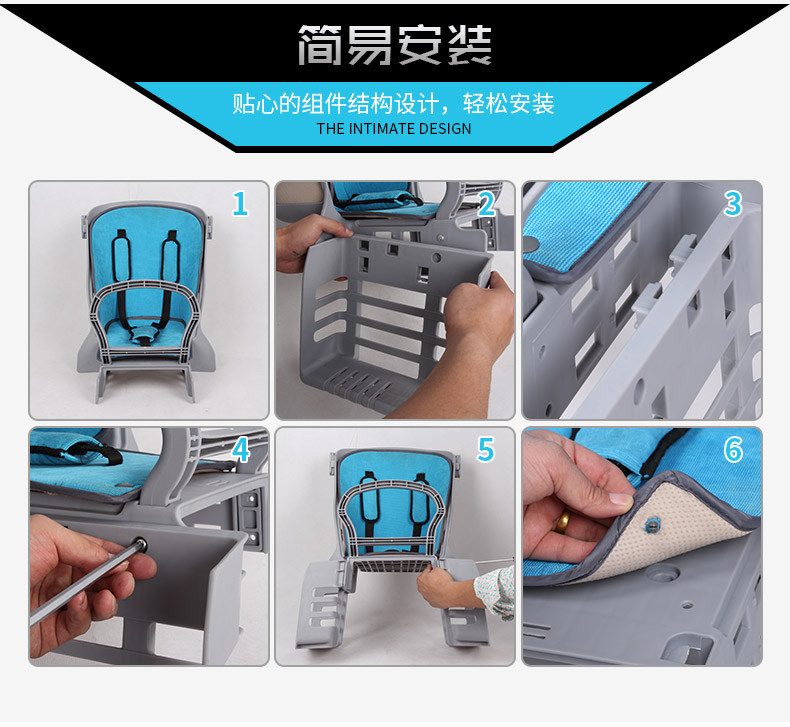 简易安装

贴心的组件结构设计，轻松安装
THE INTIMATE DESIGN

1

2

3

4

5

6