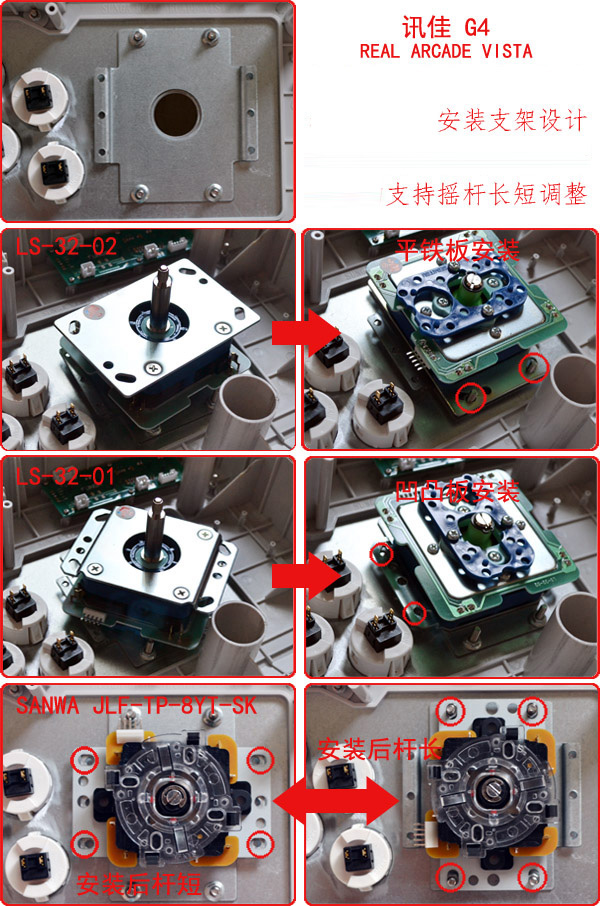 讯佳 G4
REAL ARCADE VISTA

安装支架设计

支持摇杆长短调整

LS-32-02

平铁板安装

LS-32-01

凹凸板安装

SANWA JLF-TP-8YT-SK

安装后杆长

安装后杆短