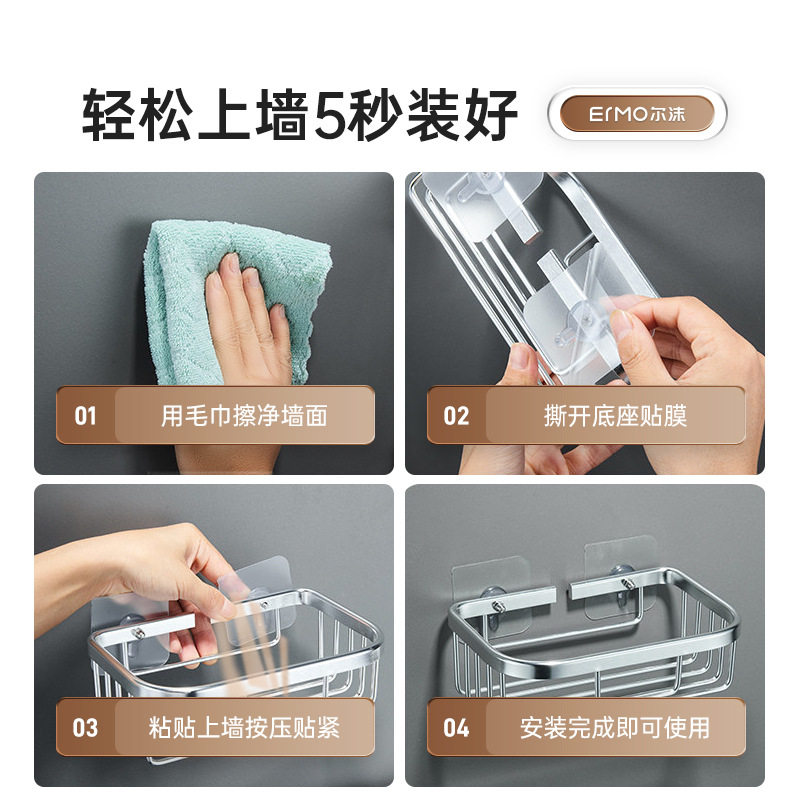 轻松上墙5秒装好

ErMO尔沫

01 用毛巾擦净墙面

02 撕开底座贴膜

03 粘贴上墙按压贴紧

04 安装完成即可使用