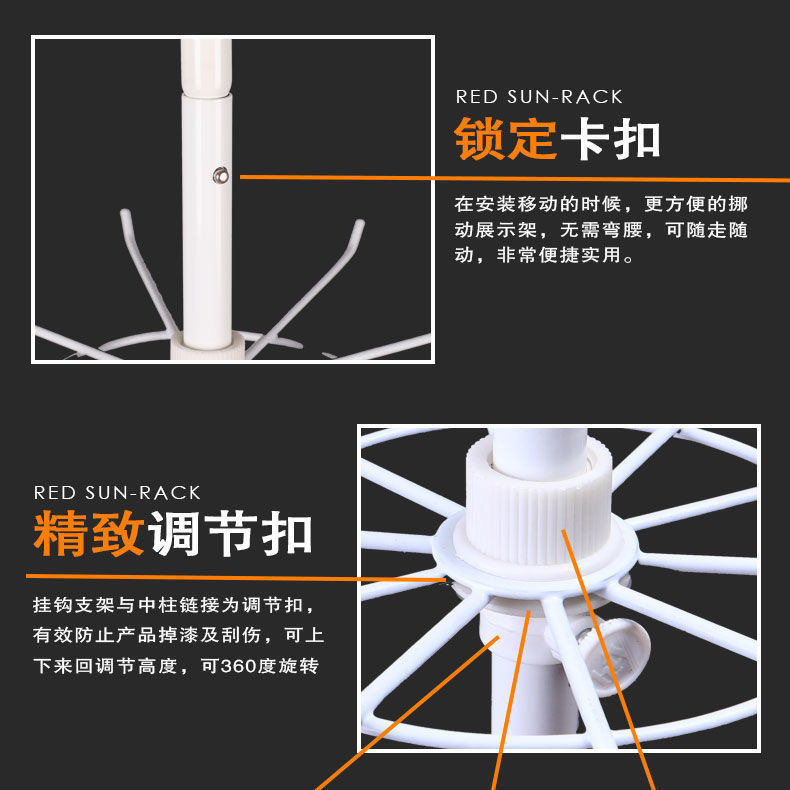 RED SUN-RACK
锁定卡扣

在安装移动的时候，更方便的挪动展示架，无需弯腰，可随走随动，非常便捷实用。

RED SUN-RACK
精致调节扣

挂钩支架与中柱链接为调节扣，有效防止产品掉漆及刮伤，可上下来回调节高度，可360度旋转