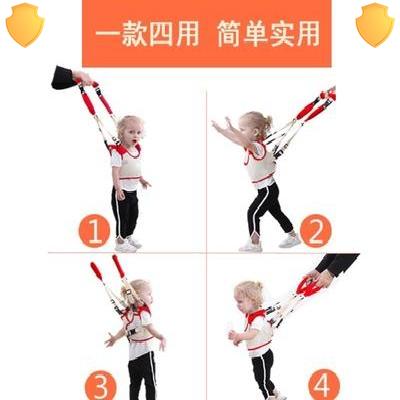 一款四用 简单实用

1

2

3

4