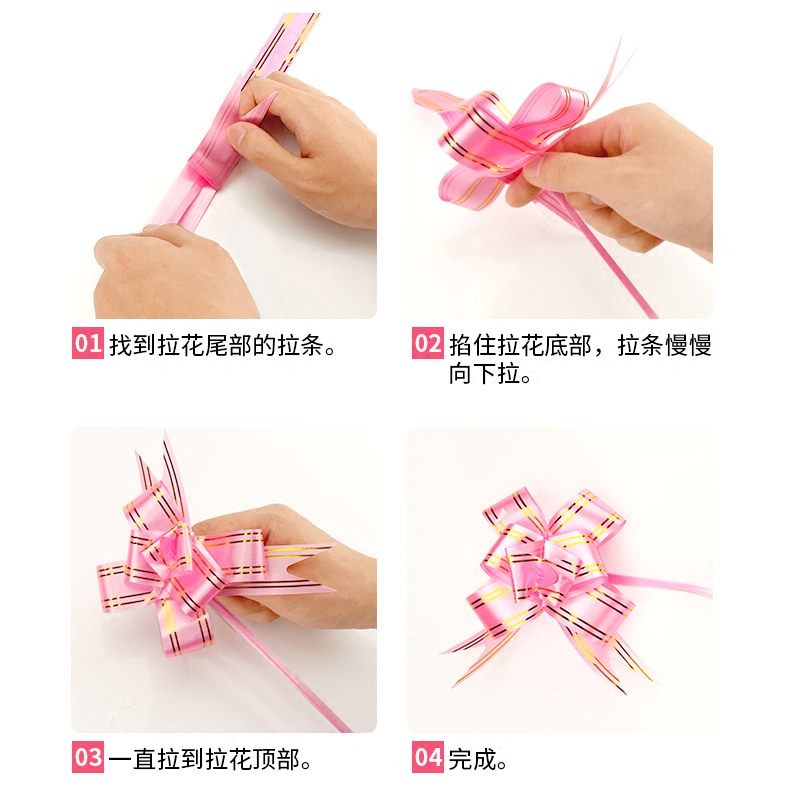 01 找到拉花尾部的拉条。

02 掐住拉花底部，拉条慢慢向下拉。

03 一直拉到拉花顶部。

04 完成。