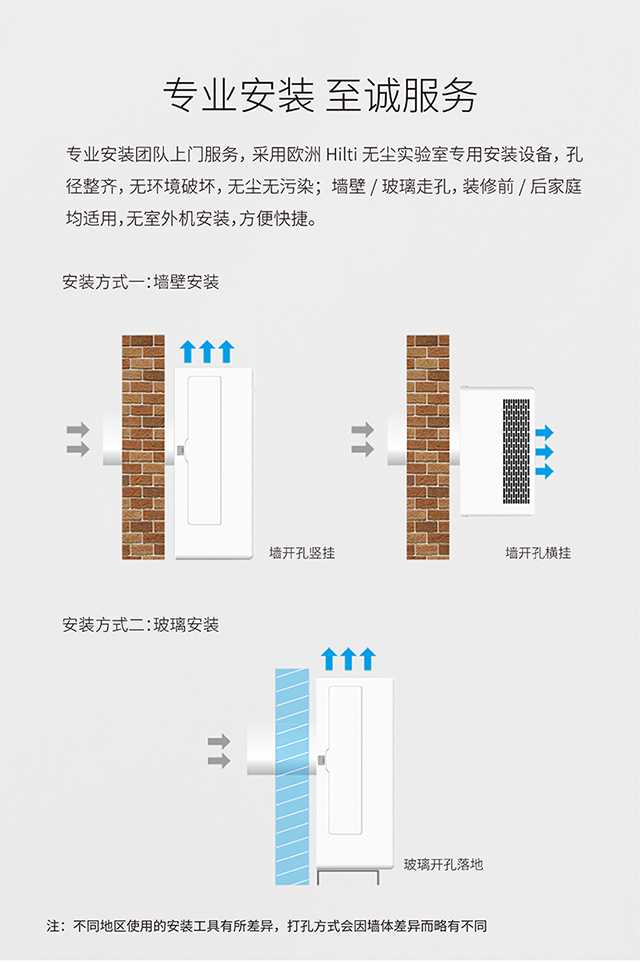 专业安装 至诚服务

专业安装团队上门服务，采用欧洲 Hilti 无尘实验室专用安装设备，孔径整齐，无环境破坏，无尘无污染；墙壁 / 玻璃走孔，装修前 / 后家庭均适用，无室外机安装，方便快捷。

安装方式一：墙壁安装

墙开孔竖挂

墙开孔横挂

安装方式二：玻璃安装

玻璃开孔落地

注：不同地区使用的安装工具有所差异，打孔方式会因墙体差异而略有不同