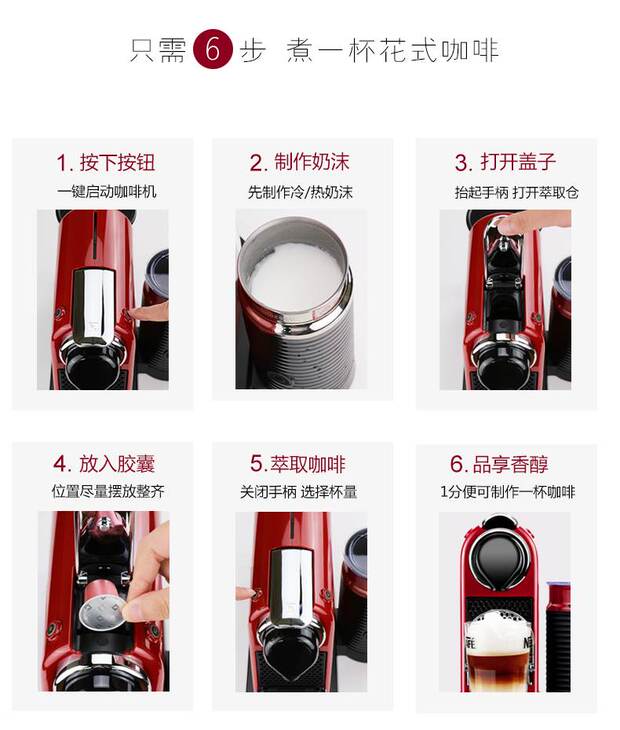 只需 6 步 煮一杯花式咖啡

1. 按下按钮
一键启动咖啡机

2. 制作奶沫
先制作冷/热奶沫

3. 打开盖子
抬起手柄 打开萃取仓

4. 放入胶囊
位置尽量摆放整齐

5. 萃取咖啡
关闭手柄 选择杯量

6. 品享香醇
1分便可制作一杯咖啡