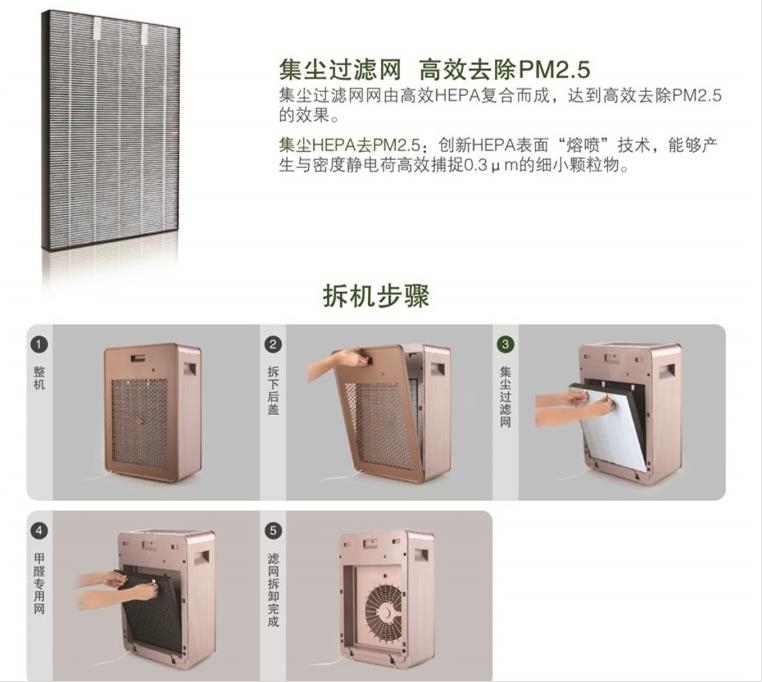 集尘过滤网 高效去除PM2.5

集尘过滤网网由高效HEPA复合而成，达到高效去除PM2.5的效果。

集尘HEPA去PM2.5：创新HEPA表面“熔喷”技术，能够产生与密度静电荷高效捕捉0.3μm的细小颗粒物。

拆机步骤

1 整机

2 拆下后盖

3 集尘过滤网

4 甲醛专用网

5 滤网拆卸完成