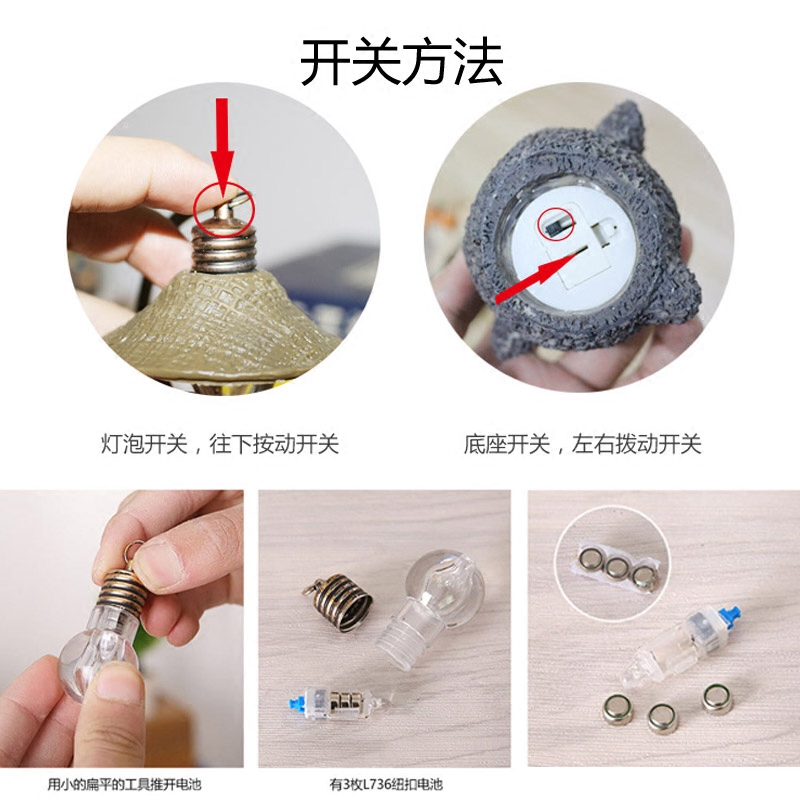 开关方法

灯泡开关，往下按动开关

底座开关，左右拨动开关

用小的扁平的工具推开电池

有3枚L736纽扣电池