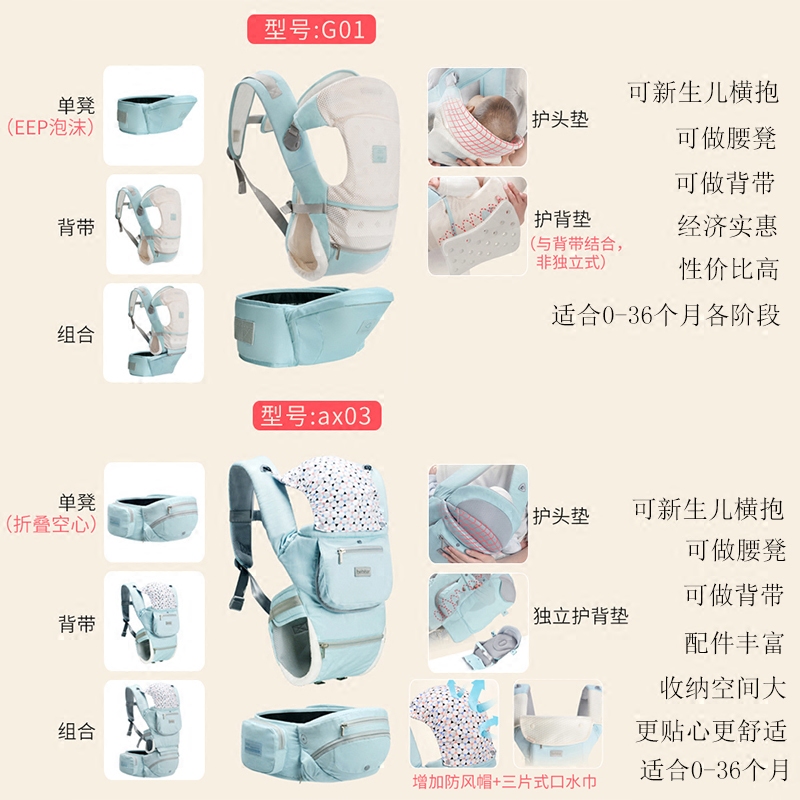 型号:G01

单凳
(EEP泡沫)

背带

组合

护头垫

护背垫
(与背带结合,非独立式)

可新生儿横抱
可做腰凳
可做背带
经济实惠
性价比高
适合0-36个月各阶段

型号:ax03

单凳
(折叠空心)

背带

组合

护头垫

独立护背垫

增加防风帽+三片式口水巾

可新生儿横抱
可做腰凳
可做背带
配件丰富
收纳空间大
更贴心更舒适
适合0-36个月