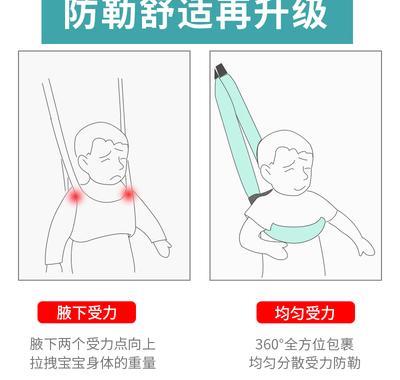 防勒舒适再升级

腋下受力

腋下两个受力点向上
拉拽宝宝身体的重量

均匀受力

360°全方位包裹
均匀分散受力防勒