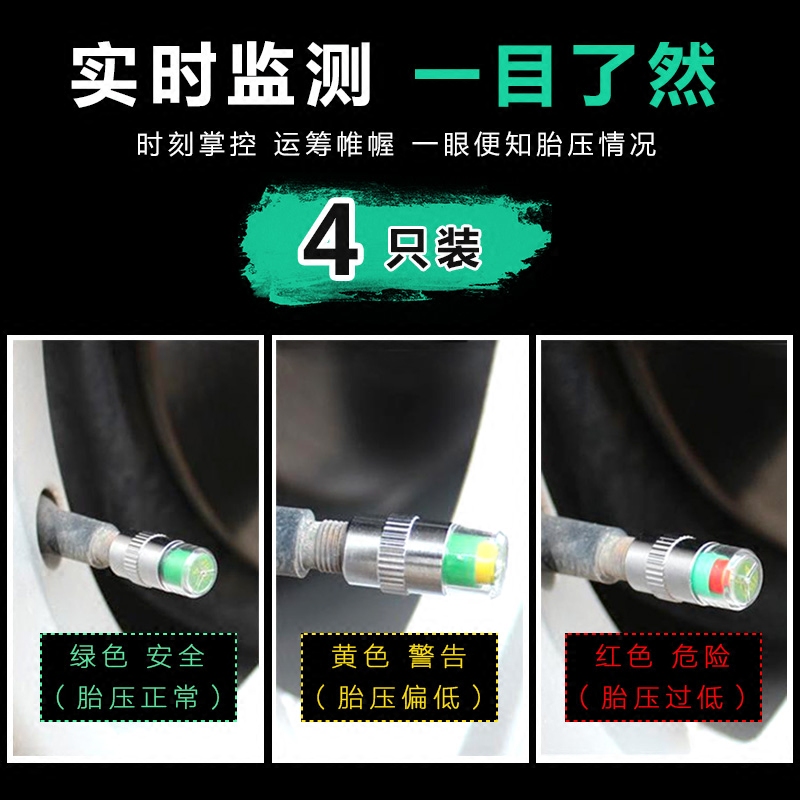 实时监测 一目了然

时刻掌控 运筹帷幄 一眼便知胎压情况

4只装

绿色 安全
（胎压正常）

黄色 警告
（胎压偏低）

红色 危险
（胎压过低）