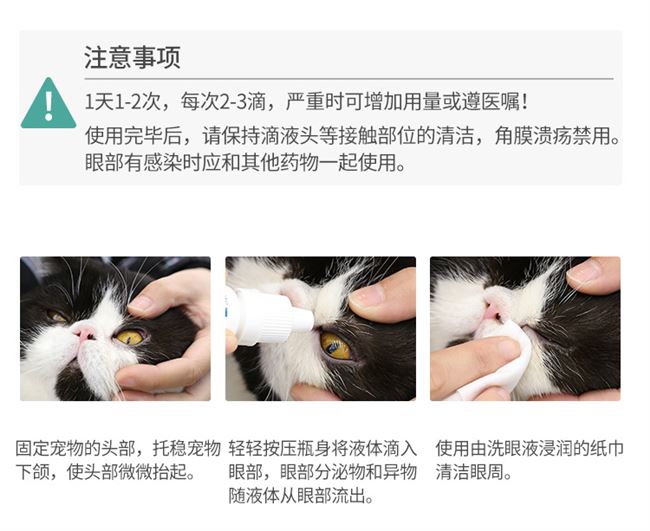 注意事项

1天1-2次，每次2-3滴，严重时可增加用量或遵医嘱！
使用完毕后，请保持滴液头等接触部位的清洁，角膜溃疡禁用。
眼部有感染时应和其他药物一起使用。

固定宠物的头部，托稳宠物下颌，使头部微微抬起。

轻轻按压瓶身将液体滴入眼部，眼部分泌物和异物随液体从眼部流出。

使用由洗眼液浸润的纸巾清洁眼周。