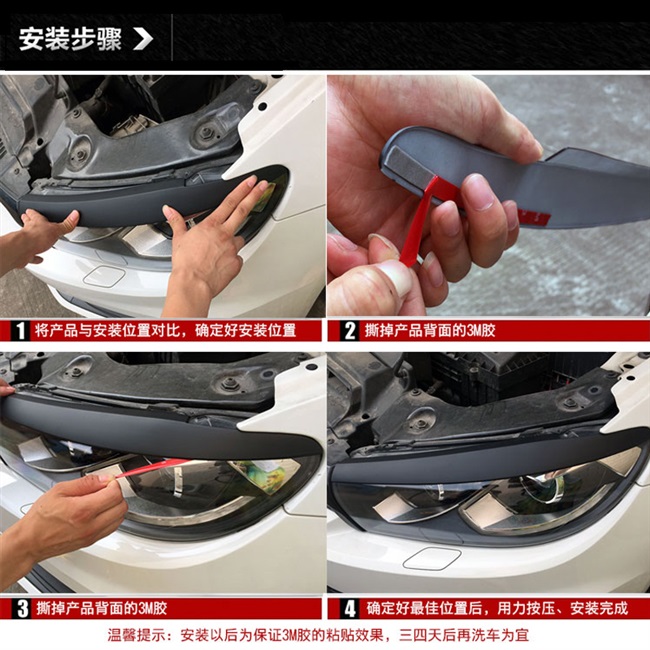 安装步骤

1 将产品与安装位置对比，确定好安装位置

2 撕掉产品背面的3M胶

3 撕掉产品背面的3M胶

4 确定好最佳位置后，用力按压、安装完成

温馨提示：安装以后为保证3M胶的粘贴效果，三四天后再洗车为宜