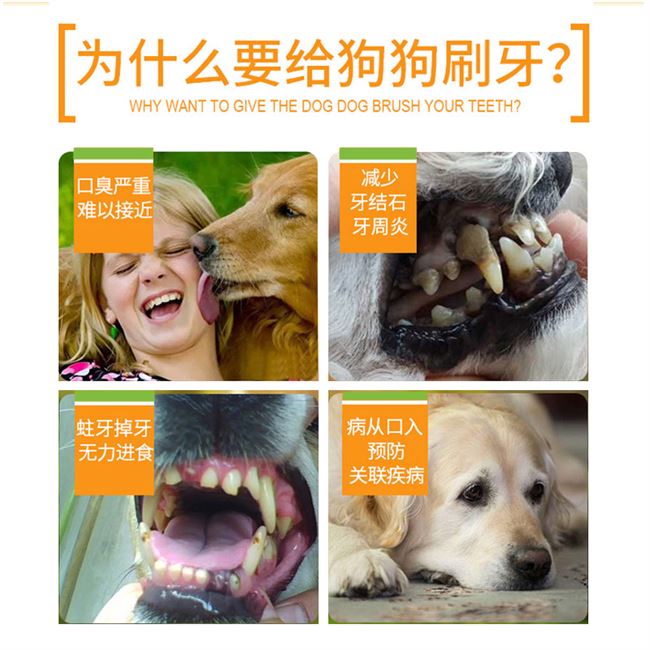 为什么要给狗狗刷牙?
WHY WANT TO GIVE THE DOG DOG BRUSH YOUR TEETH?

口臭严重
难以接近

减少
牙结石
牙周炎

蛀牙掉牙
无力进食

病从口入
预防
关联疾病