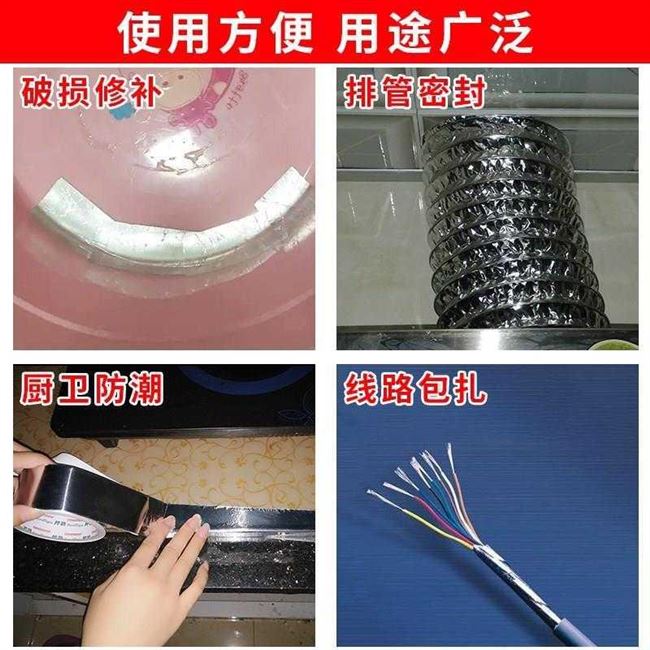 使用方便 用途广泛

破损修补

排管密封

厨卫防潮

线路包扎