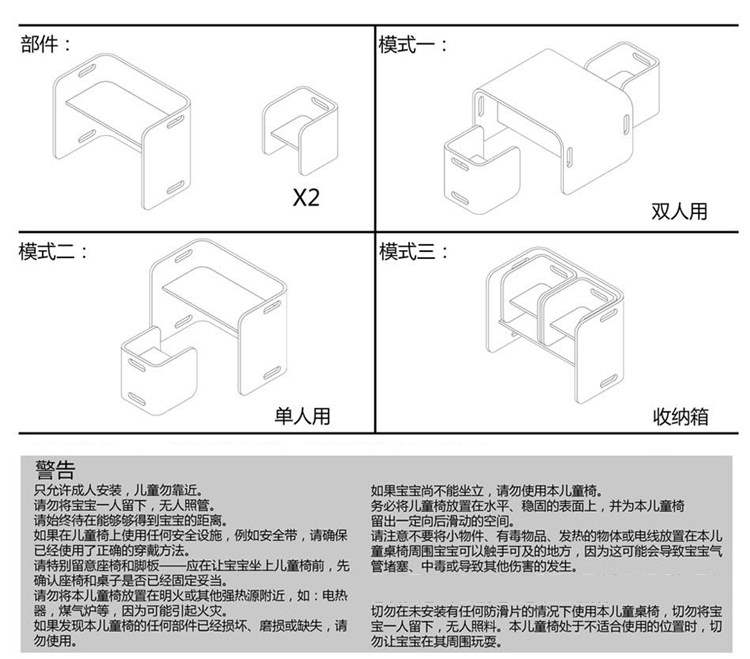 部件：

X2

模式一：

双人用

模式二：

单人用

模式三：

收纳箱

警告

只允许成人安装，儿童勿靠近。
请勿将宝宝一人留下，无人照管。
请始终待在能够够得到宝宝的距离。
如果在儿童椅上使用任何安全设施，例如安全带，请确保已经使用了正确的穿戴方法。
请特别留意座椅和脚板——应在让宝宝坐上儿童椅前，先确认座椅和桌子是否已经固定妥当。
请勿将本儿童椅放置在明火或其他强热源附近，如：电热器，煤气炉等，因为可能引起火灾。
如果发现本儿童椅的任何部件已经损坏、磨损或缺失，请勿使用。

如果宝宝尚不能坐立，请勿使用本儿童椅。
务必将儿童椅放置在水平、稳固的表面上，并为本儿童椅留出一定向后滑动的空间。
请注意不要将小物件、有毒物品、发热的物体或电线放置在本儿童桌椅周围宝宝可以触手可及的地方，因为这可能会导致宝宝气管堵塞、中毒或导致其他伤害的发生。

切勿在未安装有任何防滑片的情况下使用本儿童桌椅，切勿将宝宝一人留下，无人照料。本儿童椅处于不适合使用的位置时，切勿让宝宝在其周围玩耍。