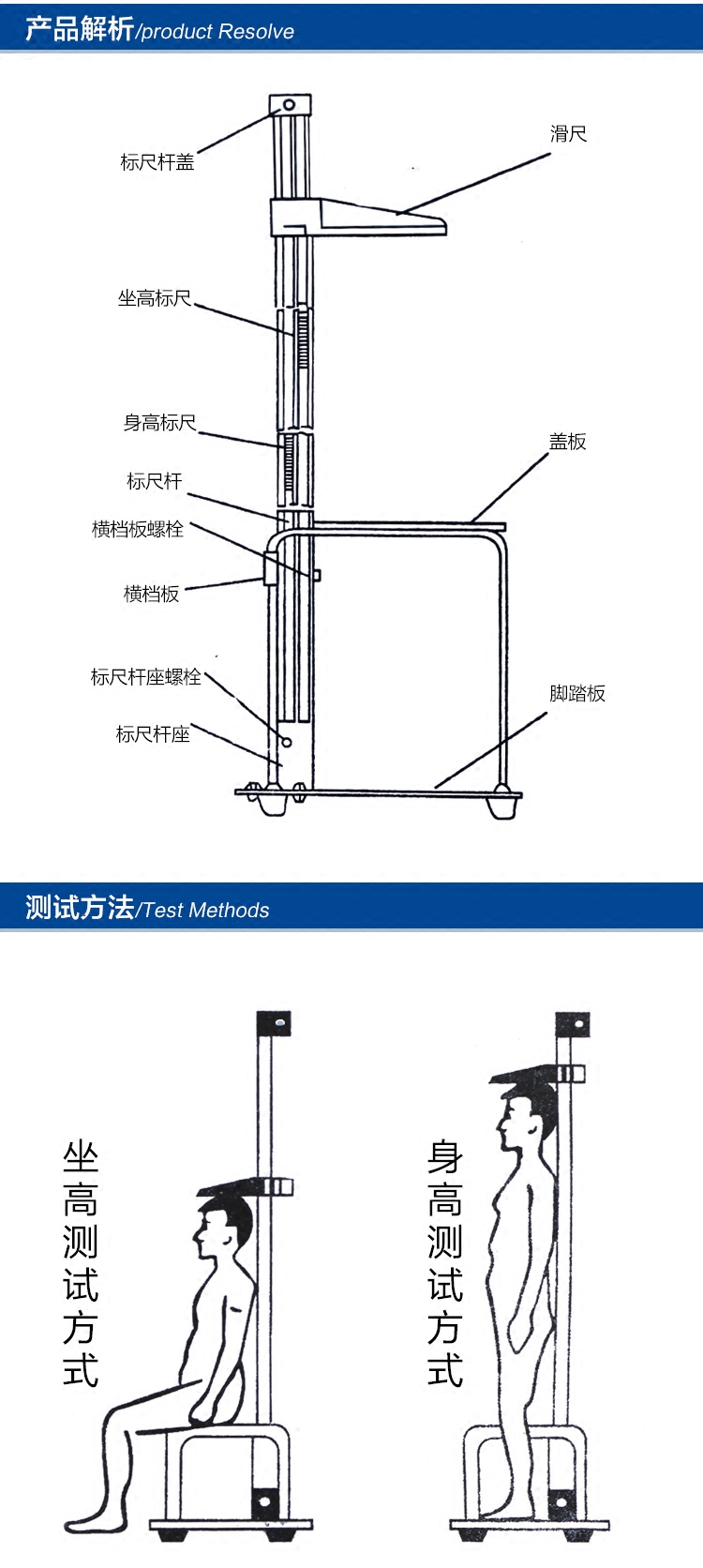 产品解析/product Resolve

标尺杆盖

滑尺

坐高标尺

身高标尺

盖板

标尺杆

横档板螺栓

横档板

标尺杆座螺栓

脚踏板

标尺杆座

测试方法/Test Methods

坐高测试方式

身高测试方式