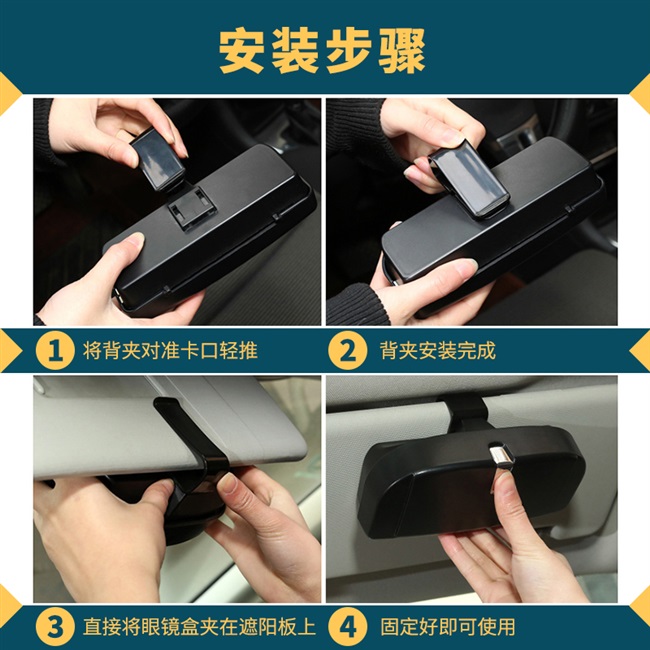 安装步骤

1 将背夹对准卡口轻推

2 背夹安装完成

3 直接将眼镜盒夹在遮阳板上

4 固定好即可使用