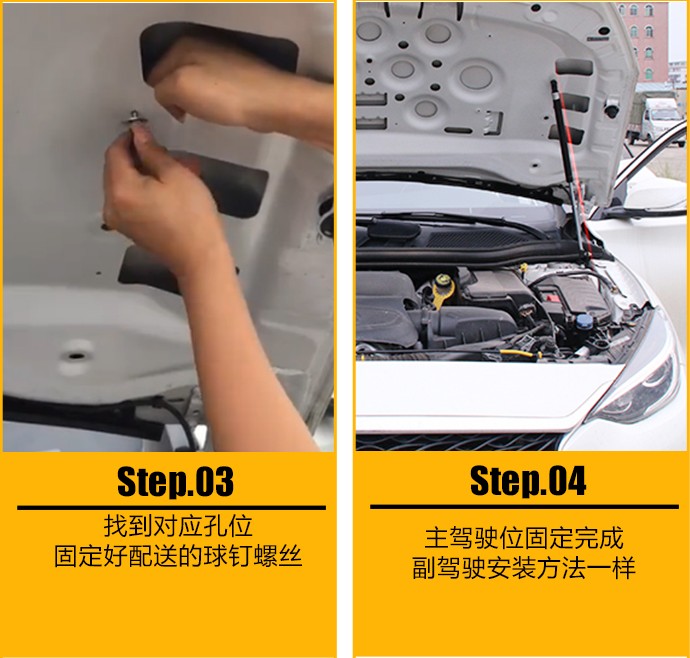 Step.03

找到对应孔位
固定好配送的球钉螺丝

Step.04

主驾驶位固定完成
副驾驶安装方法一样