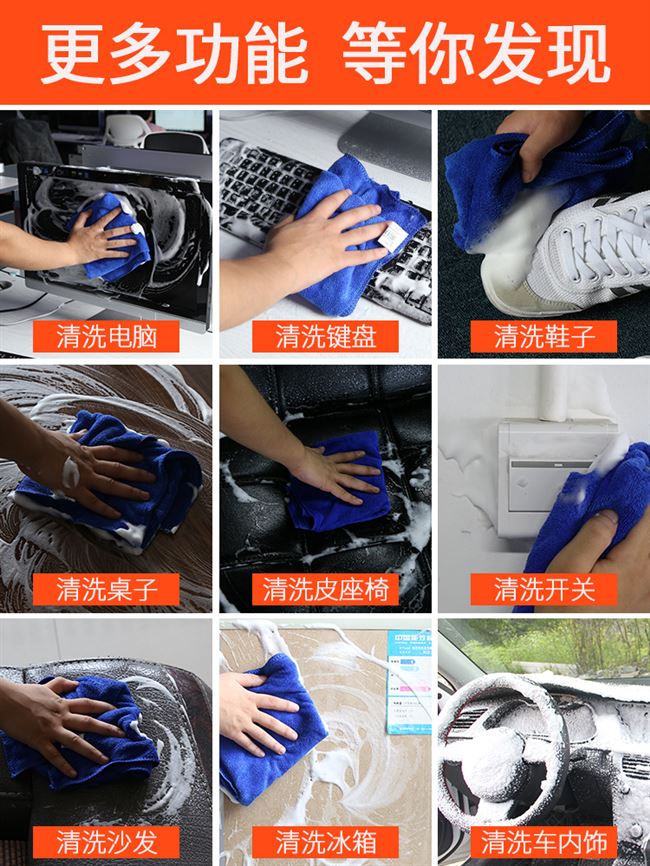 更多功能 等你发现

清洗电脑

清洗键盘

清洗鞋子

清洗桌子

清洗皮座椅

清洗开关

清洗沙发

清洗冰箱

清洗车内饰