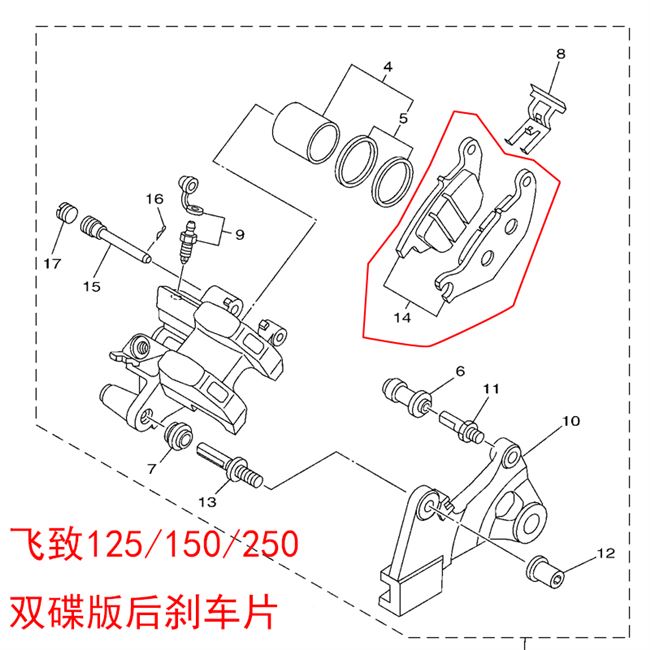 4
8
5
16
9
17
15
14
6
11
10
7
13
12
飞致125/150/250
双碟版后刹车片