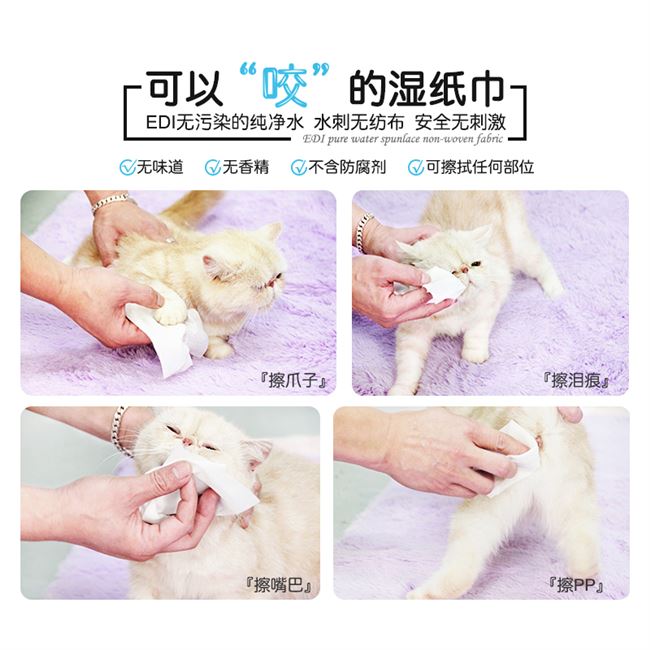 可以“咬”的湿纸巾
EDI无污染的纯净水 水刺无纺布 安全无刺激
EDI pure water spunlace non-woven fabric

无味道 无香精 不含防腐剂 可擦拭任何部位

『擦爪子』
『擦泪痕』
『擦嘴巴』
『擦PP』