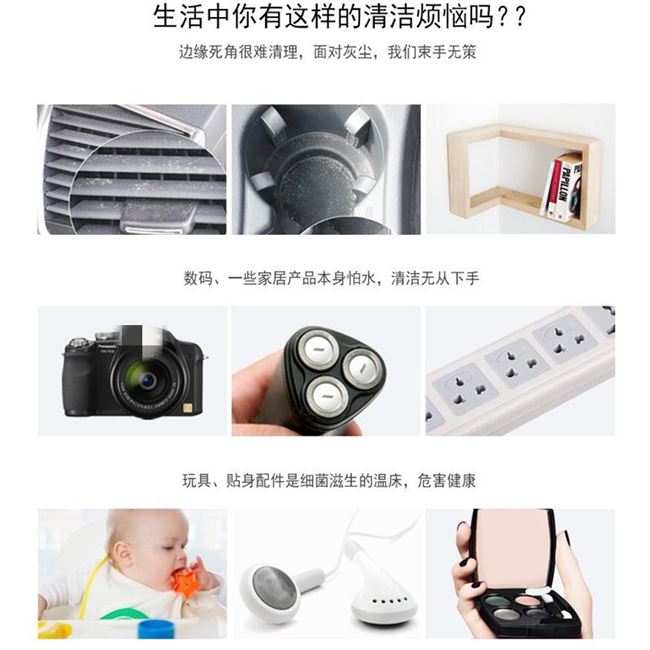 生活中你有这样的清洁烦恼吗？？

边缘死角很难清理，面对灰尘，我们束手无策

PAPILLON

数码、一些家居产品本身怕水，清洁无从下手

Panasonic

玩具、贴身配件是细菌滋生的温床，危害健康