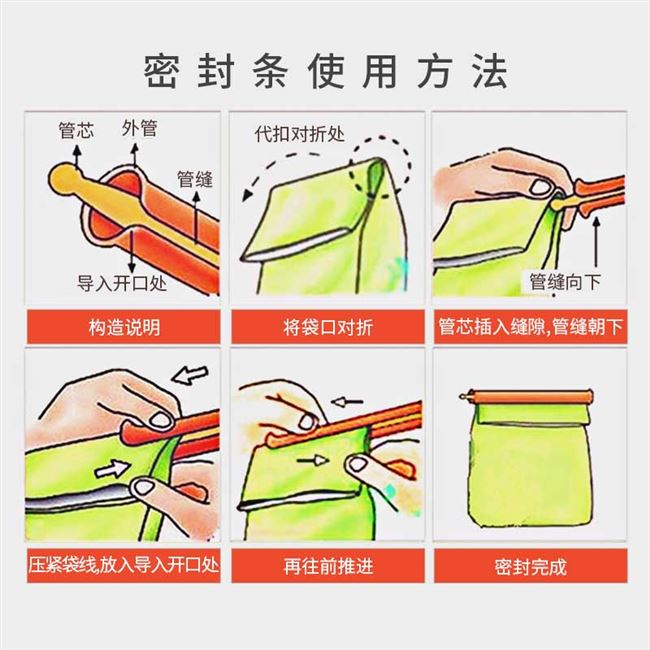 密封条使用方法

管芯
外管
管缝
导入开口处

构造说明

代扣对折处

将袋口对折

管缝向下

管芯插入缝隙,管缝朝下

压紧袋线,放入导入开口处

再往前推进

密封完成