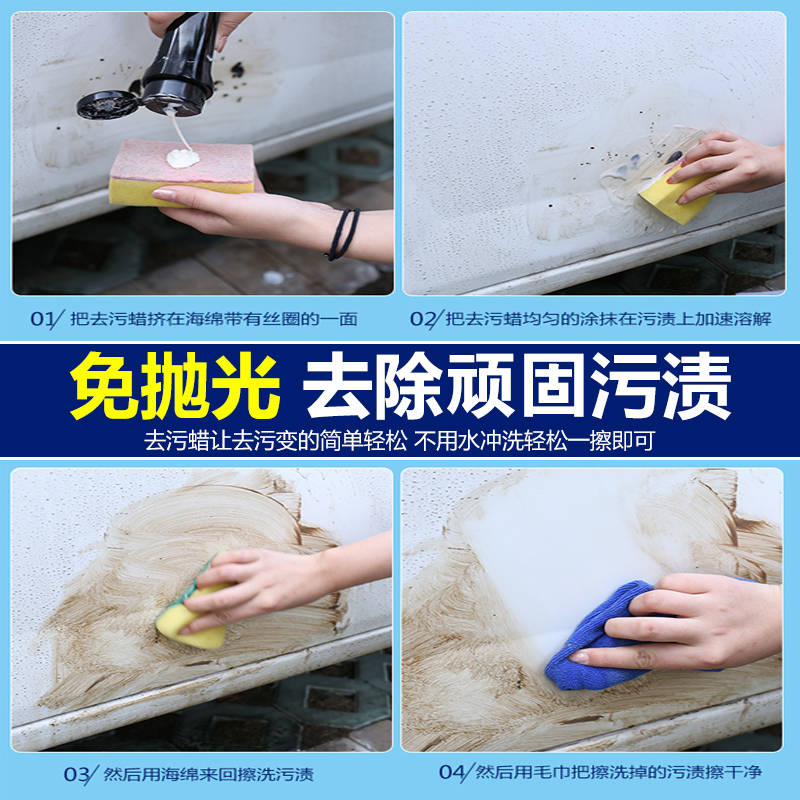 01/ 把去污蜡挤在海绵带有丝圈的一面

02/ 把去污蜡均匀的涂抹在污渍上加速溶解

免抛光 去除顽固污渍

去污蜡让去污变的简单轻松 不用水冲洗轻松一擦即可

03/ 然后用海绵来回擦洗污渍

04/ 然后用毛巾把擦洗掉的污渍擦干净