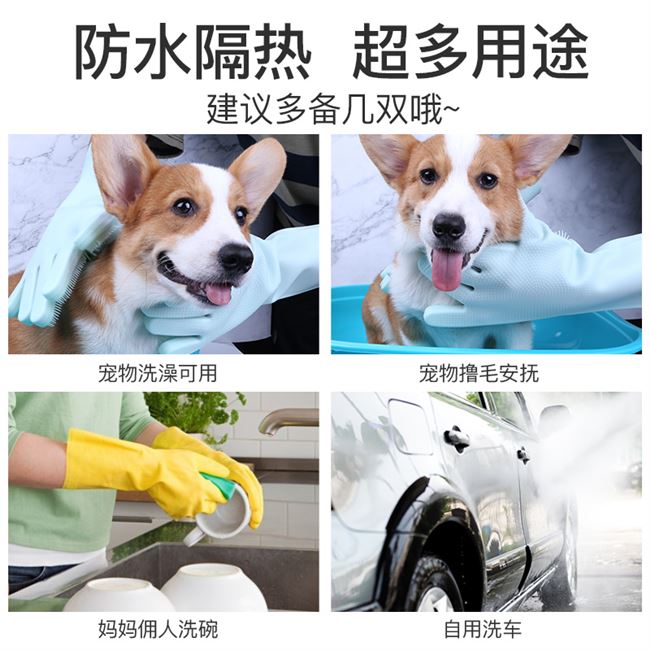 防水隔热　超多用途
建议多备几双哦~

宠物洗澡可用

宠物撸毛安抚

妈妈佣人洗碗

自用洗车