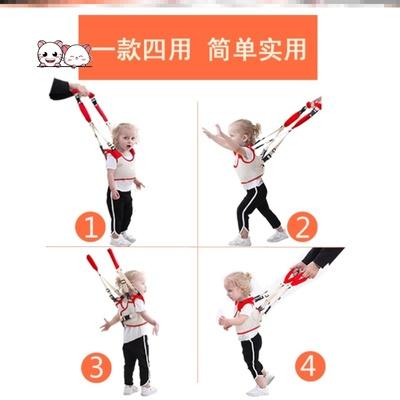 一款四用 简单实用

1

2

3

4