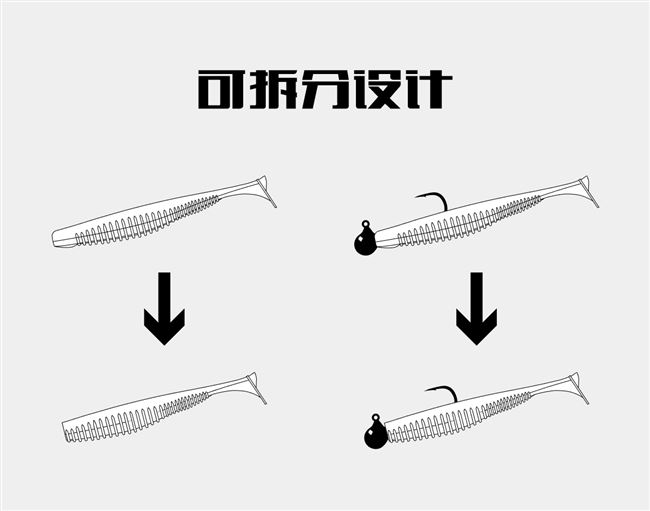 可拆分设计