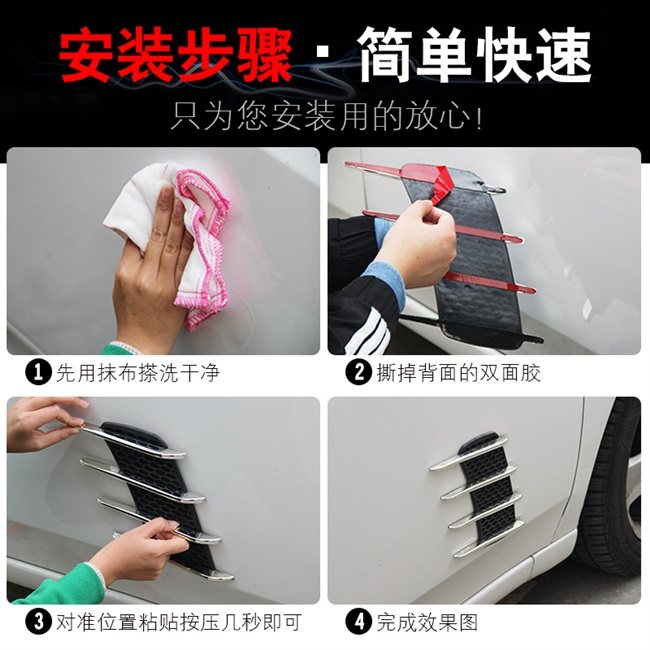 安装步骤 · 简单快速
只为您安装用的放心!

1 先用抹布搽洗干净

2 撕掉背面的双面胶

3 对准位置粘贴按压几秒即可

4 完成效果图