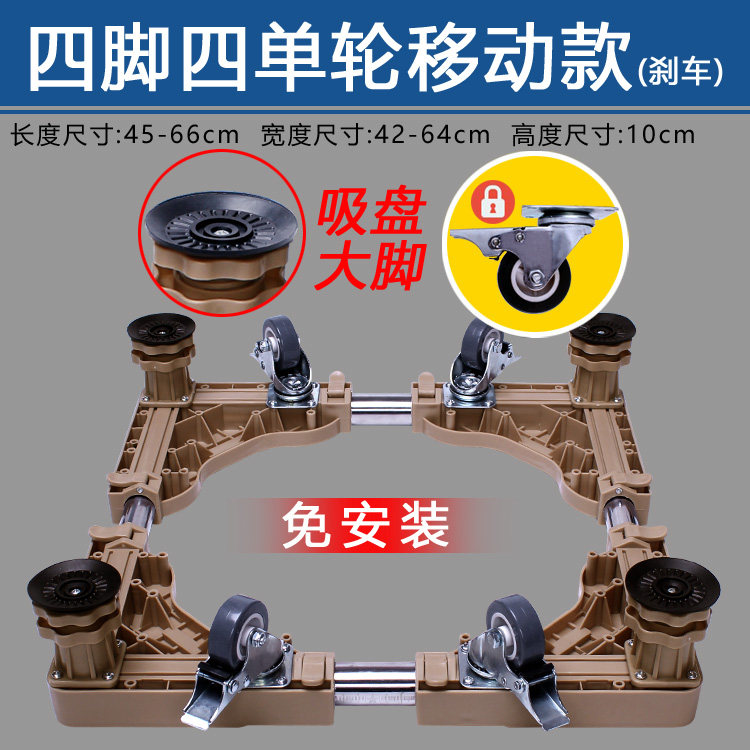 四脚四单轮移动款(刹车)

长度尺寸:45-66cm 宽度尺寸:42-64cm 高度尺寸:10cm

吸盘大脚

免安装