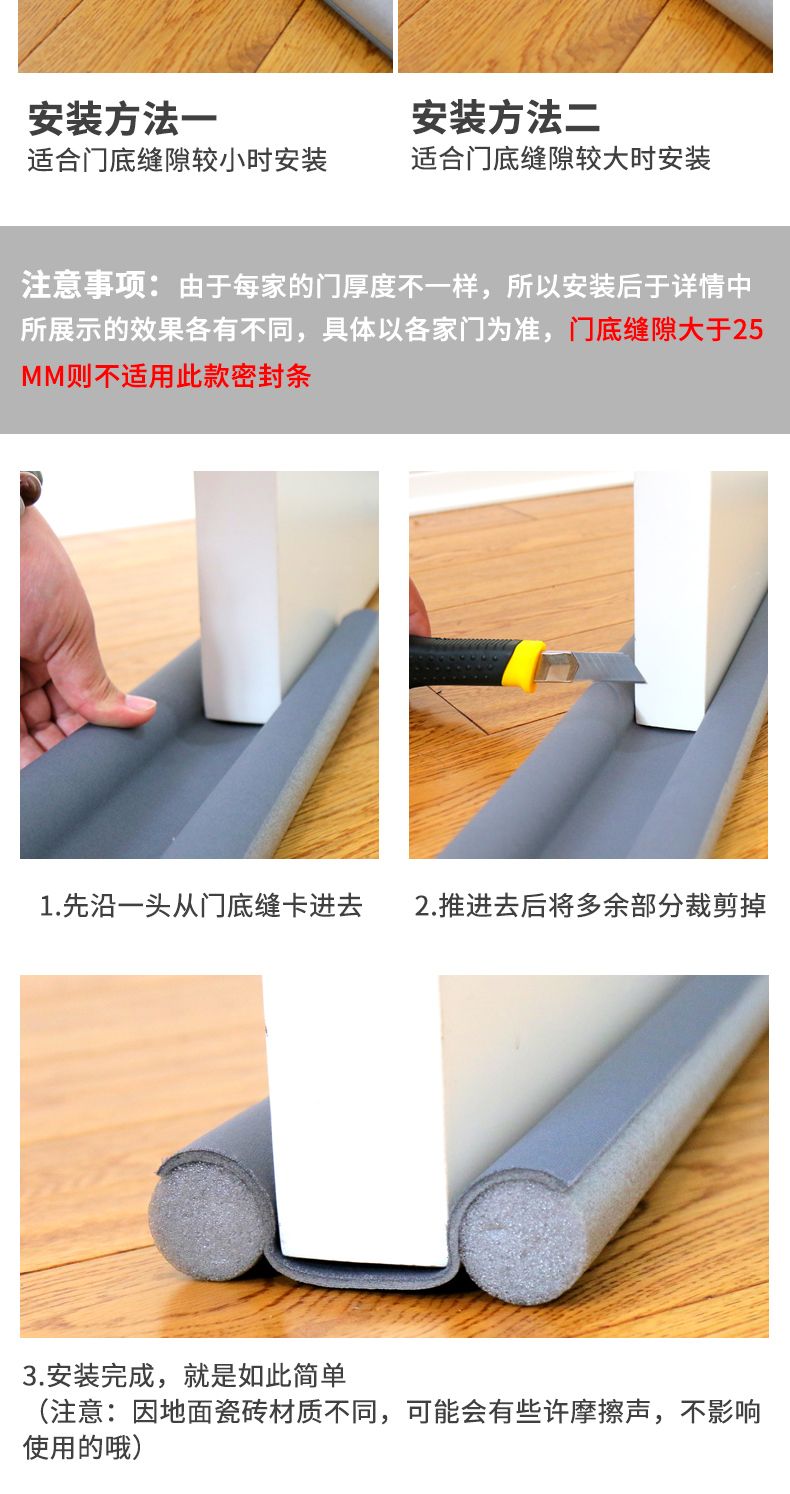 安装方法一
适合门底缝隙较小时安装

安装方法二
适合门底缝隙较大时安装

注意事项：由于每家的门厚度不一样，所以安装后于详情中所展示的效果各有不同，具体以各家门为准，门底缝隙大于25MM则不适用此款密封条

1.先沿一头从门底缝卡进去

2.推进去后将多余部分裁剪掉

3.安装完成，就是如此简单
（注意：因地面瓷砖材质不同，可能会有些许摩擦声，不影响使用的哦）