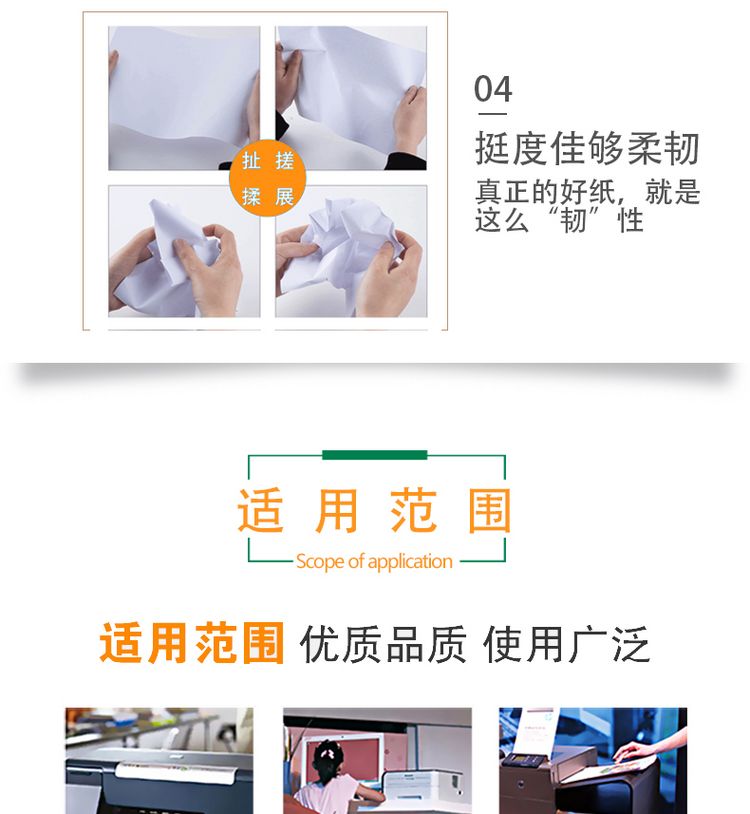 扯 搓
揉 展

04

挺度佳够柔韧

真正的好纸，就是这么“韧”性

适 用 范 围

Scope of application

适用范围 优质品质 使用广泛