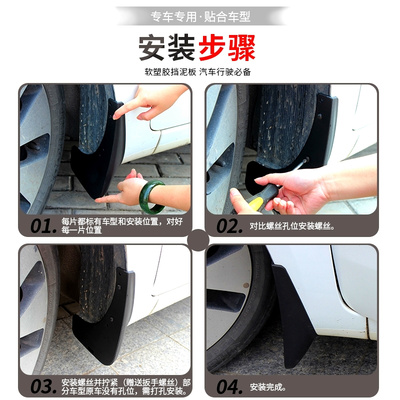 专车专用·贴合车型

安装步骤

软塑胶挡泥板 汽车行驶必备

01. 每片都标有车型和安装位置，对好每一片位置

02. 对比螺丝孔位安装螺丝。

03. 安装螺丝并拧紧（赠送扳手螺丝）部分车型原车没有孔位，需打孔安装。

04. 安装完成。