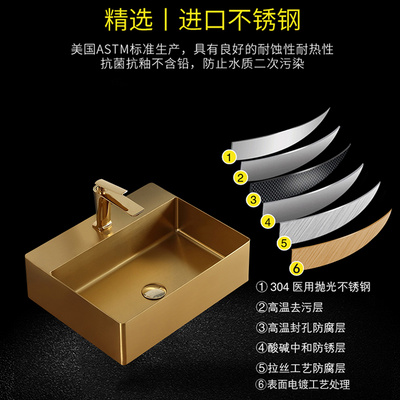 精选丨进口不锈钢

美国ASTM标准生产，具有良好的耐蚀性耐热性
抗菌抗釉不含铅，防止水质二次污染

1
2
3
4
5
6

① 304 医用抛光不锈钢
②高温去污层
③高温封孔防腐层
④酸碱中和防锈层
⑤拉丝工艺防腐层
⑥表面电镀工艺处理