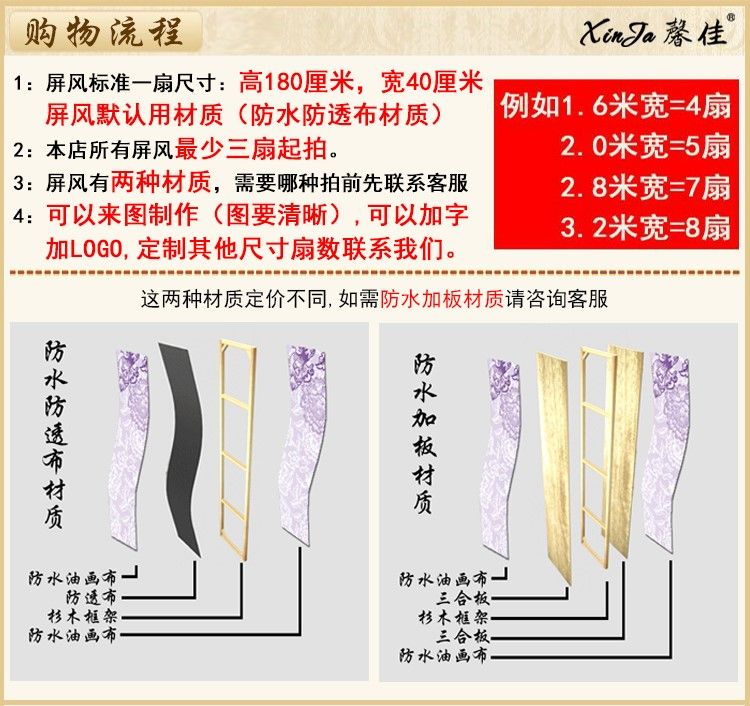 购物流程

XinJa 馨佳®

1：屏风标准一扇尺寸：高180厘米，宽40厘米
屏风默认用材质（防水防透布材质）
2：本店所有屏风最少三扇起拍。
3：屏风有两种材质，需要哪种拍前先联系客服
4：可以来图制作（图要清晰），可以加字加LOGO，定制其他尺寸扇数联系我们。

例如1.6米宽=4扇
2.0米宽=5扇
2.8米宽=7扇
3.2米宽=8扇

这两种材质定价不同，如需防水加板材质请咨询客服

防水防透布材质

防水油画布
防透布
杉木框架
防水油画布

防水加板材质

防水油画布
三合板
杉木框架
三合板
防水油画布