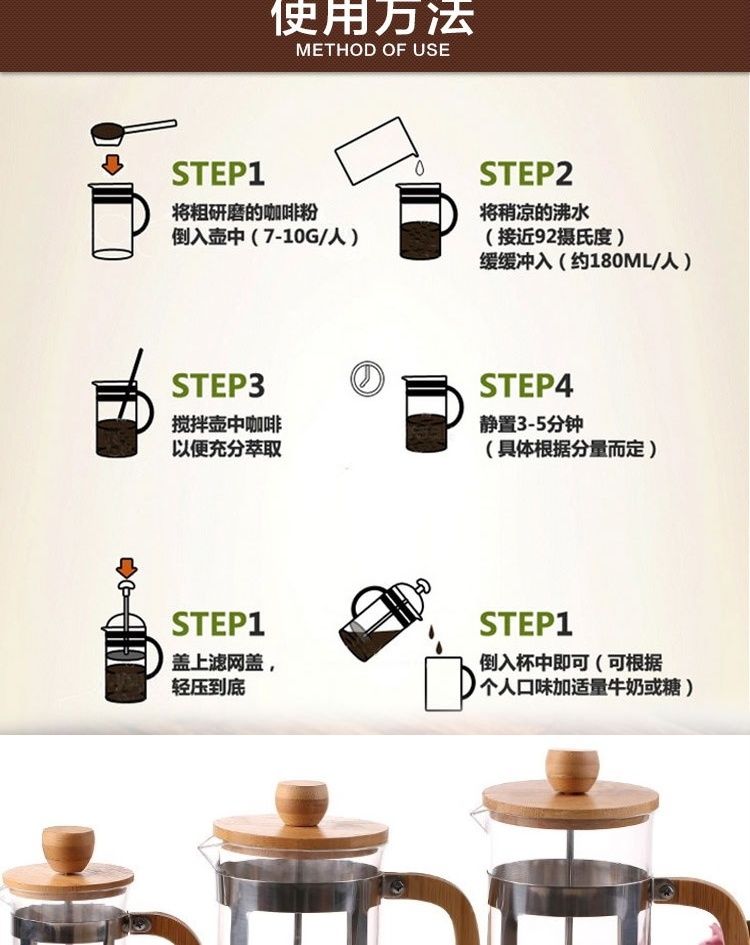 使用方法
METHOD OF USE

STEP1
将粗研磨的咖啡粉
倒入壶中（7-10G/人）

STEP2
将稍凉的沸水
（接近92摄氏度）
缓缓冲入（约180ML/人）

STEP3
搅拌壶中咖啡
以便充分萃取

STEP4
静置3-5分钟
（具体根据分量而定）

STEP1
盖上滤网盖，
轻压到底

STEP1
倒入杯中即可（可根据
个人口味加适量牛奶或糖）