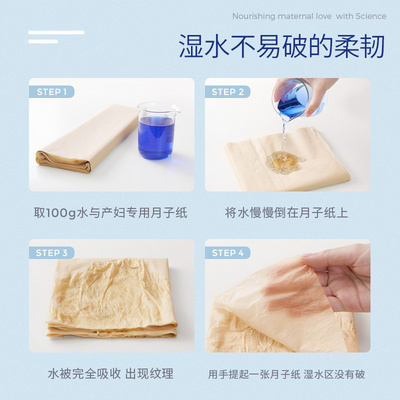 Nourishing maternal love with Science

湿水不易破的柔韧

STEP 1

取100g水与产妇专用月子纸

STEP 2

将水慢慢倒在月子纸上

STEP 3

水被完全吸收 出现纹理

STEP 4

用手提起一张月子纸 湿水区没有破