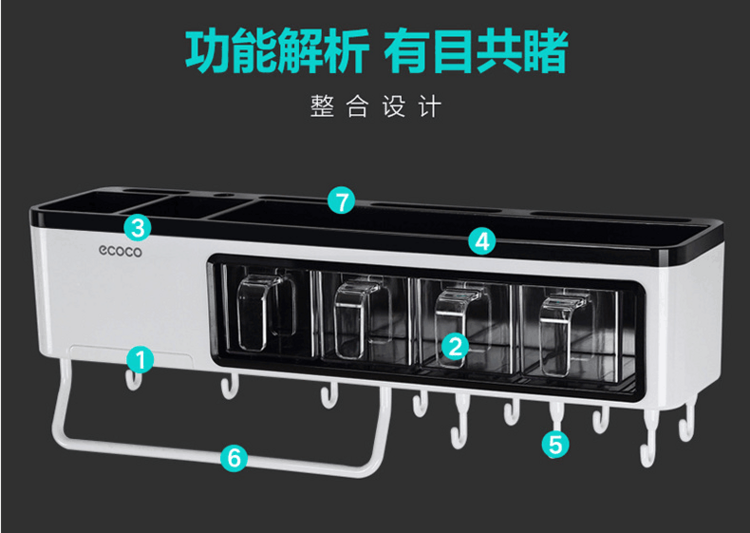 功能解析 有目共睹

整合设计

7

3

4

ecoco

2

1

5

6